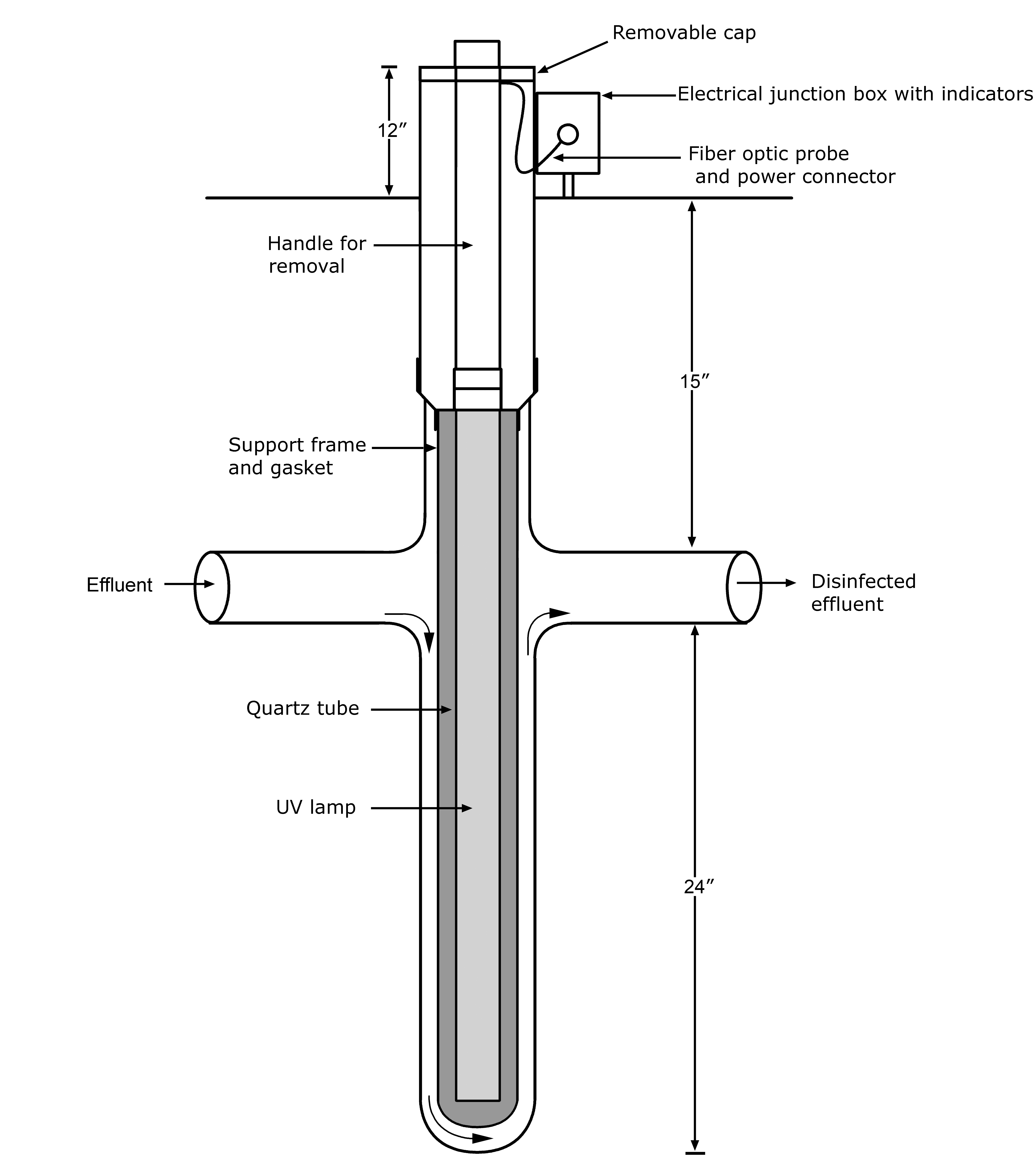 Removable cap

Electrical junction box with indicators

12″

Fiber optic probe
and power connector

Handle for
removal

15″

Support frame
and gasket

Effluent

Disinfected
effluent

Quartz tube

UV lamp

24″